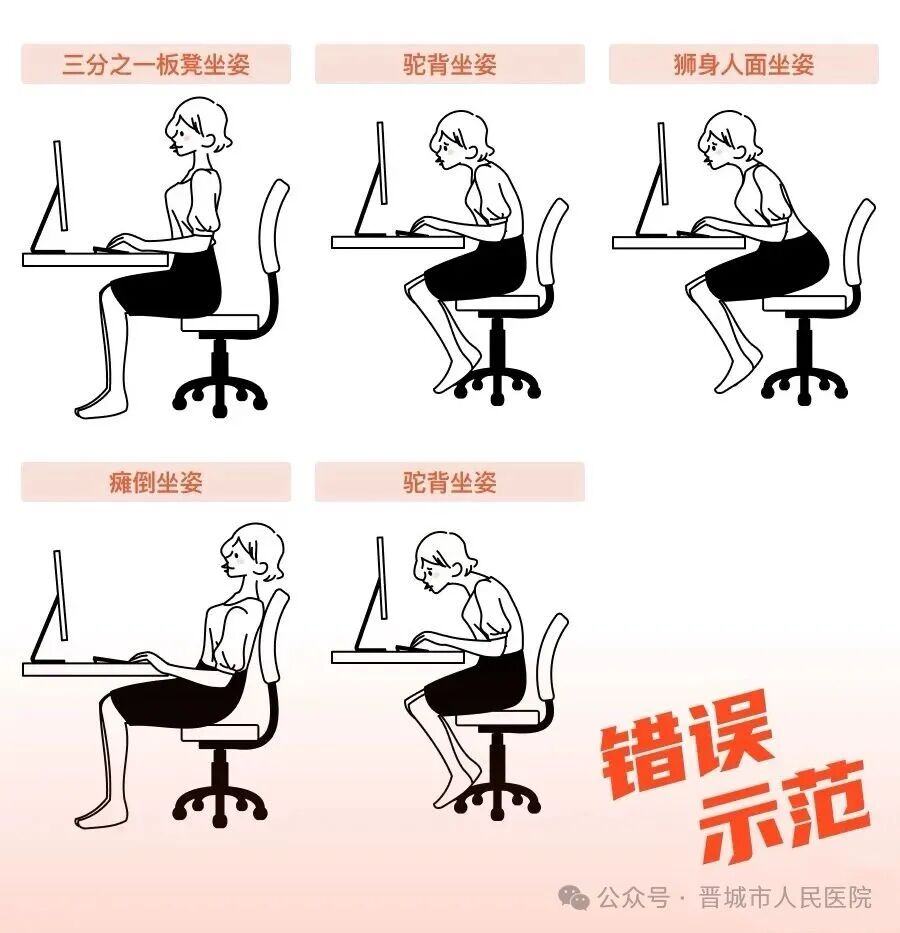 三分之一板凳坐姿

驼背坐姿

狮身人面坐姿

瘫倒坐姿

驼背坐姿

错误示范

公众号 · 晋城市人民医院